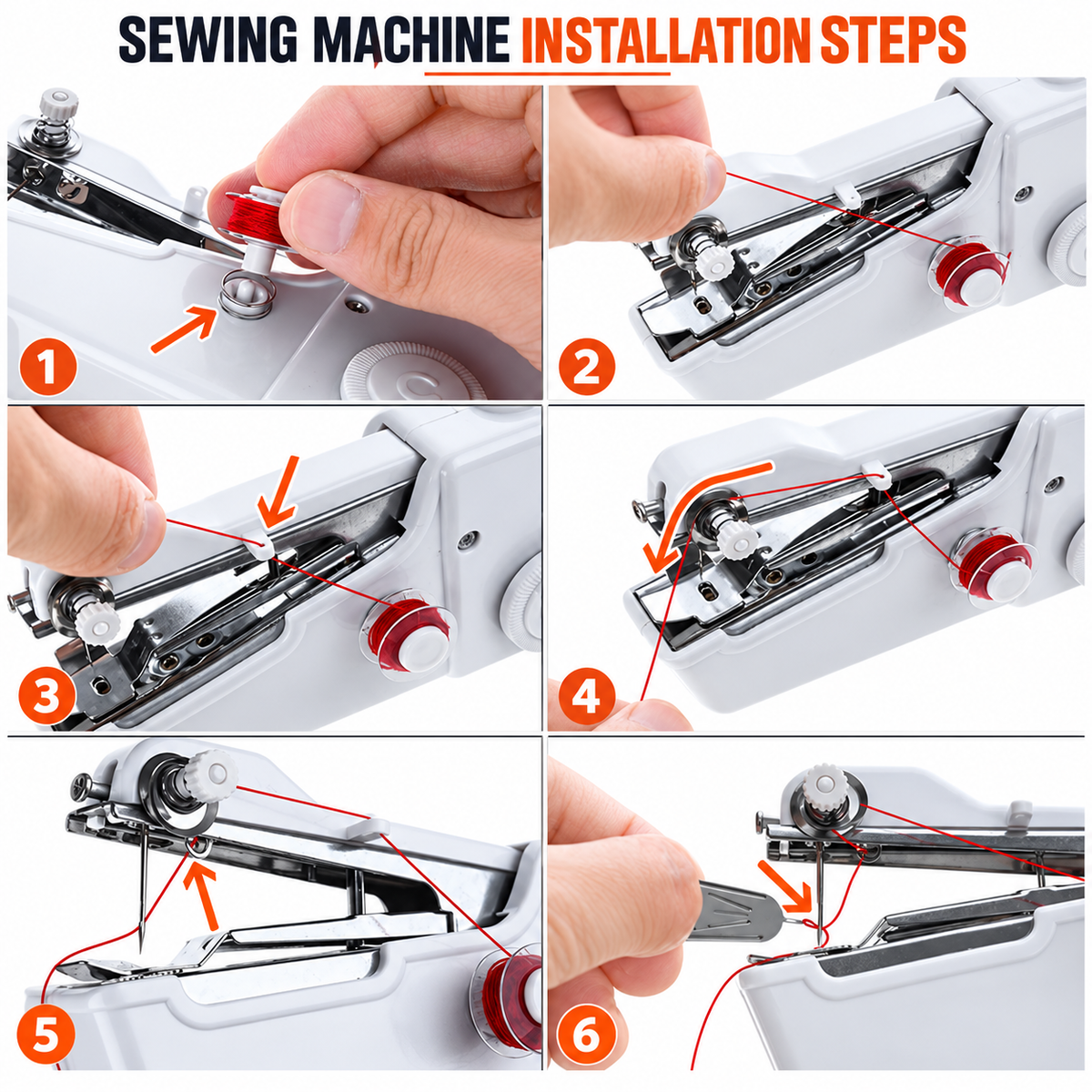 SEWING MACHINE INSTALLATION STEPS

1

2

3

4

5

6