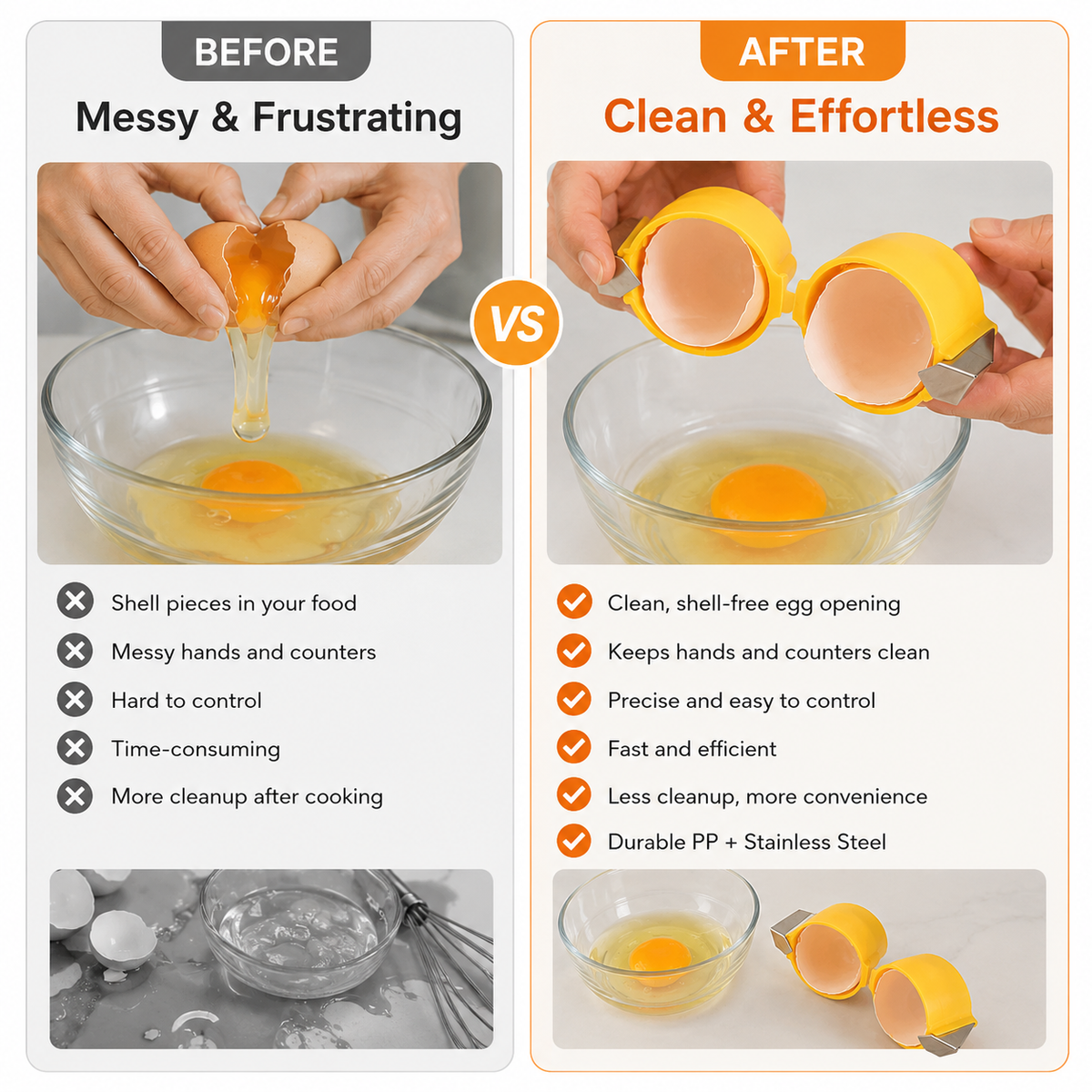 BEFORE

Messy & Frustrating

Shell pieces in your food

Messy hands and counters

Hard to control

Time-consuming

More cleanup after cooking

VS

AFTER

Clean & Effortless

Clean, shell-free egg opening

Keeps hands and counters clean

Precise and easy to control

Fast and efficient

Less cleanup, more convenience

Durable PP + Stainless Steel